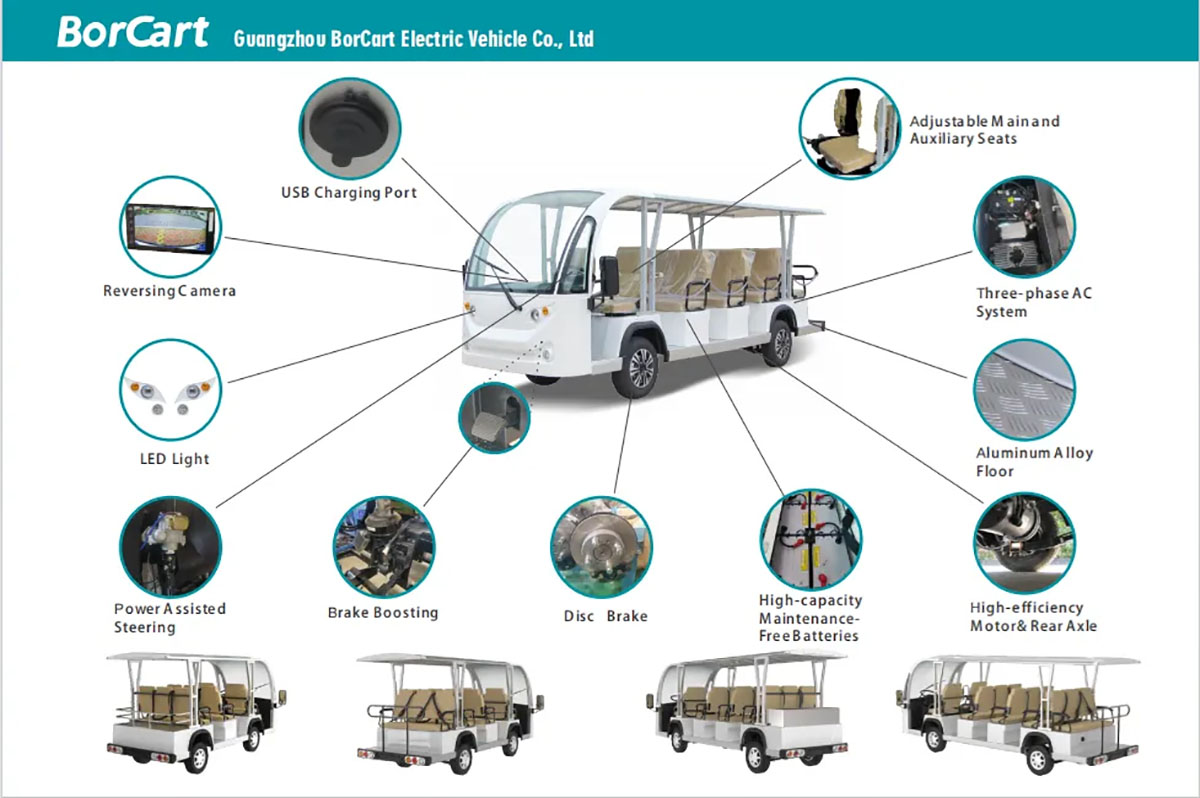 BorCart Guangzhou BorCart Electric Vehicle Co., Ltd

USB Charging Port

Adjustable Main and Auxiliary Seats

Reversing Camera

Three-phase AC System

LED Light

Aluminum Alloy Floor

Power Assisted Steering

Brake Boosting

Disc Brake

High-capacity Maintenance-Free Batteries

High-efficiency Motor& Rear Axle